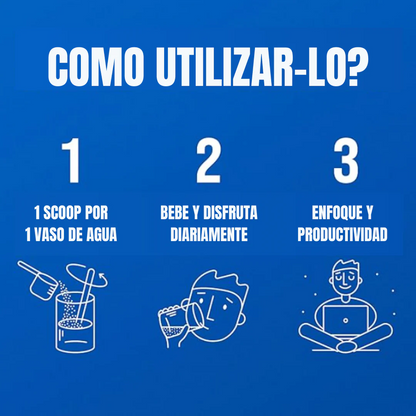 COMO UTILIZAR-LO?

1

1 SCOOP POR 1 VASO DE AGUA

2

BEBE Y DISFRUTA DIARIAMENTE

3

ENFOQUE Y PRODUCTIVIDAD